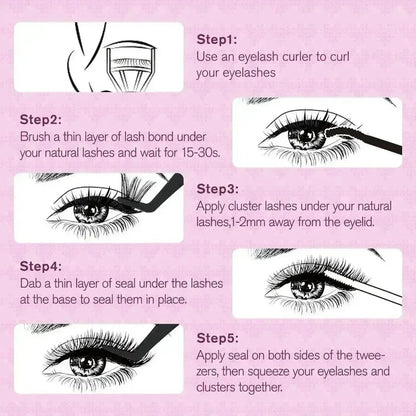 Step1:
Use an eyelash curler to curl your eyelashes

Step2:
Brush a thin layer of lash bond under your natural lashes and wait for 15-30s.

Step3:
Apply cluster lashes under your natural lashes,1-2mm away from the eyelid.

Step4:
Dab a thin layer of seal under the lashes at the base to seal them in place.

Step5:
Apply seal on both sides of the tweezers, then squeeze your eyelashes and clusters together.