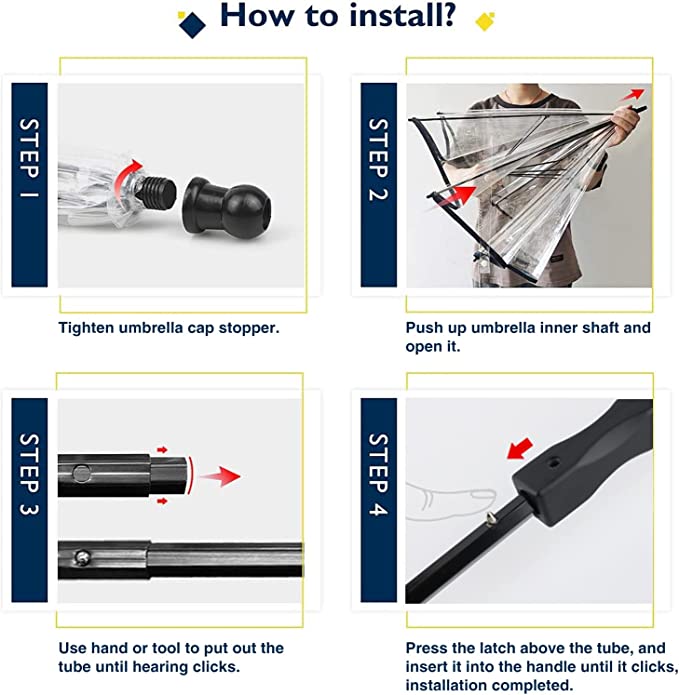 How to install?

STEP 1

Tighten umbrella cap stopper.

STEP 2

Push up umbrella inner shaft and open it.

STEP 3

Use hand or tool to put out the tube until hearing clicks.

STEP 4

Press the latch above the tube, and insert it into the handle until it clicks, installation completed.